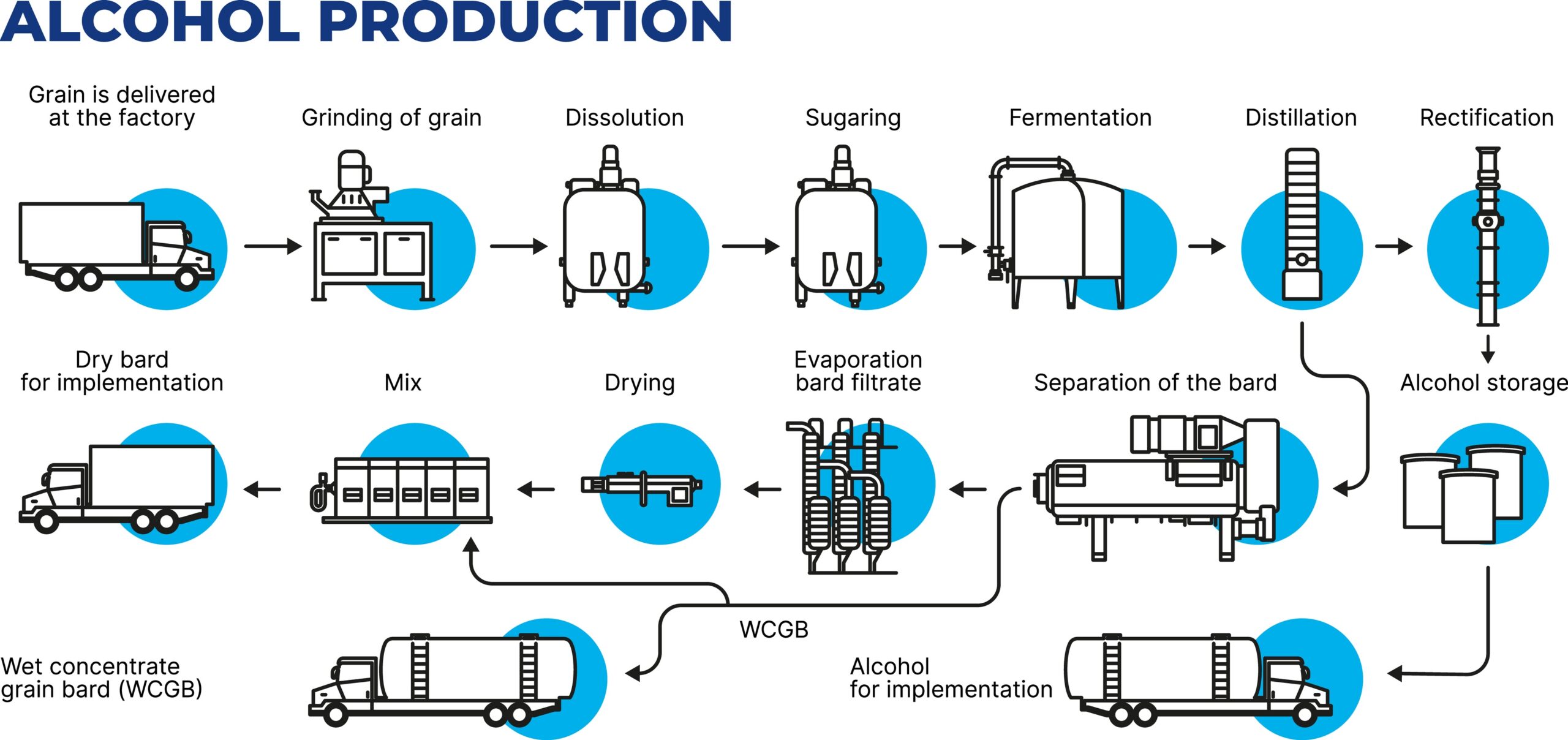 ALCOHOL PRODUCTION

Grain is delivered at the factory

Grinding of grain

Dissolution

Sugaring

Fermentation

Distillation

Rectification

Dry bard for implementation

Mix

Drying

Evaporation bard filtrate

Separation of the bard

Alcohol storage

WCGB

Wet concentrate grain bard (WCGB)

Alcohol for implementation